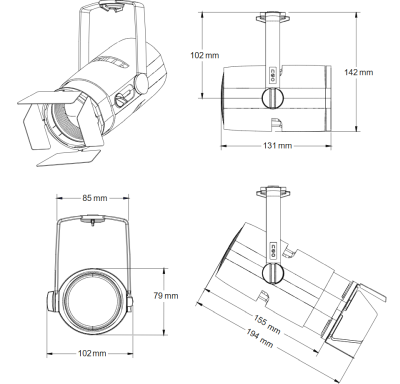 102 mm

142 mm

131 mm

85 mm

79 mm

102 mm

155 mm

194 mm