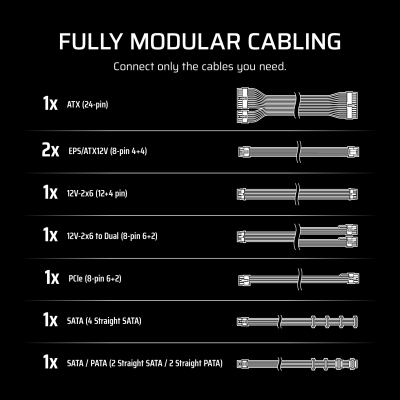 FULLY MODULAR CABLING

Connect only the cables you need.

1x ATX (24-pin)

2x EPS/ATX12V (8-pin 4+4)

1x 12V-2x6 (12+4 pin)

1x 12V-2x6 to Dual (8-pin 6+2)

1x PCIe (8-pin 6+2)

1x SATA (4 Straight SATA)

1x SATA / PATA (2 Straight SATA / 2 Straight PATA)