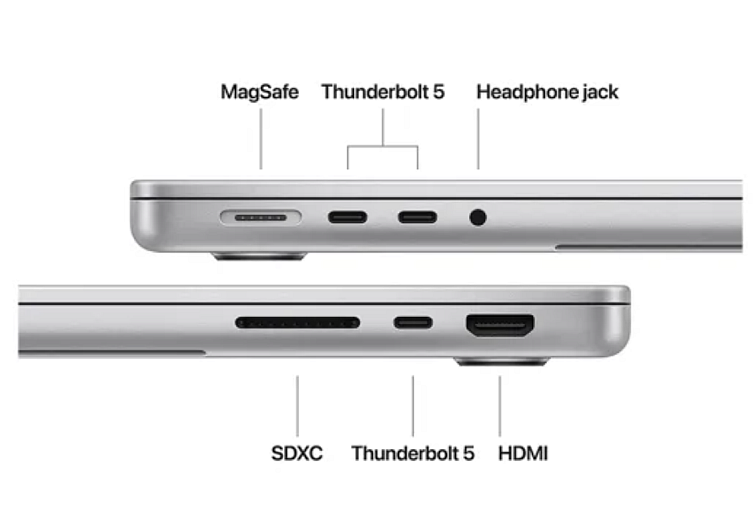 MagSafe
Thunderbolt 5
Headphone jack

SDXC
Thunderbolt 5
HDMI